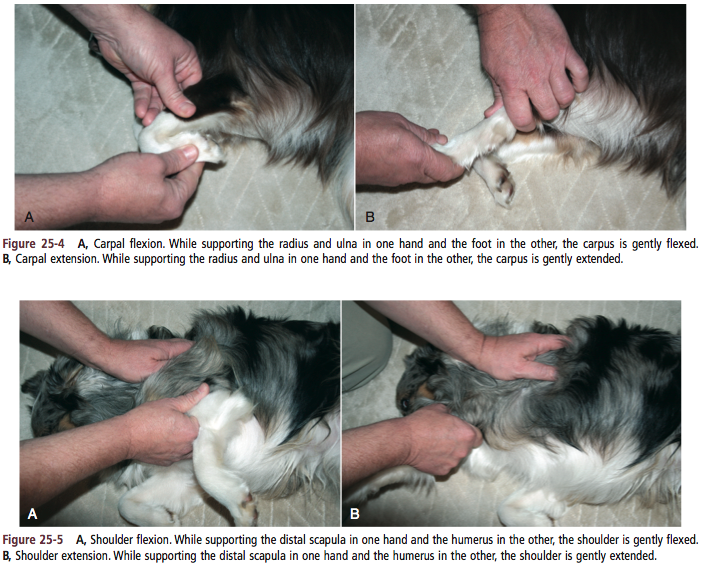 A

B

Figure 25-4 A, Carpal flexion. While supporting the radius and ulna in one hand and the foot in the other, the carpus is gently flexed. B, Carpal extension. While supporting the radius and ulna in one hand and the foot in the other, the carpus is gently extended.

A

B

Figure 25-5 A, Shoulder flexion. While supporting the distal scapula in one hand and the humerus in the other, the shoulder is gently flexed. B, Shoulder extension. While supporting the distal scapula in one hand and the humerus in the other, the shoulder is gently extended.